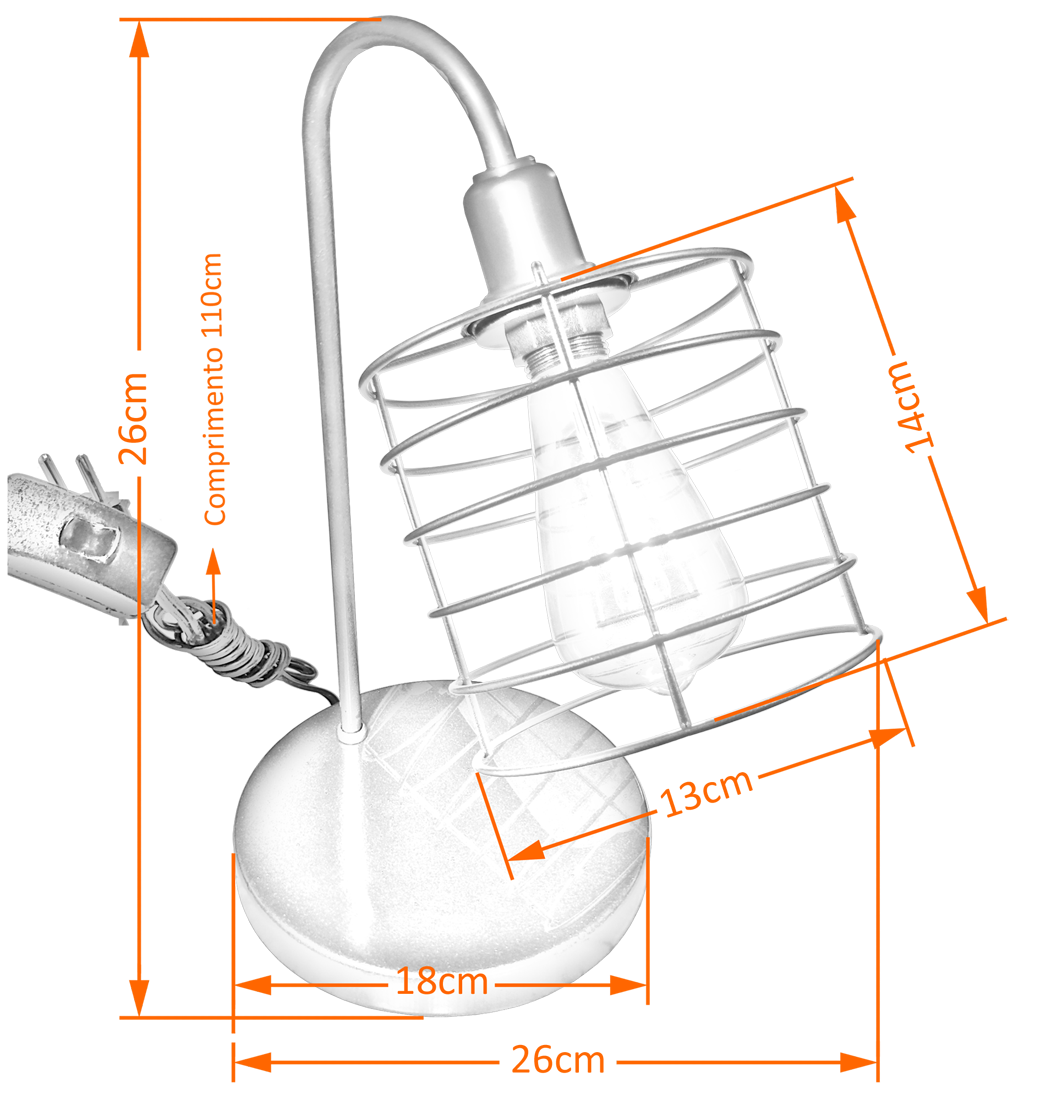 26cm

Comprimento 110cm

14cm

13cm

18cm

26cm