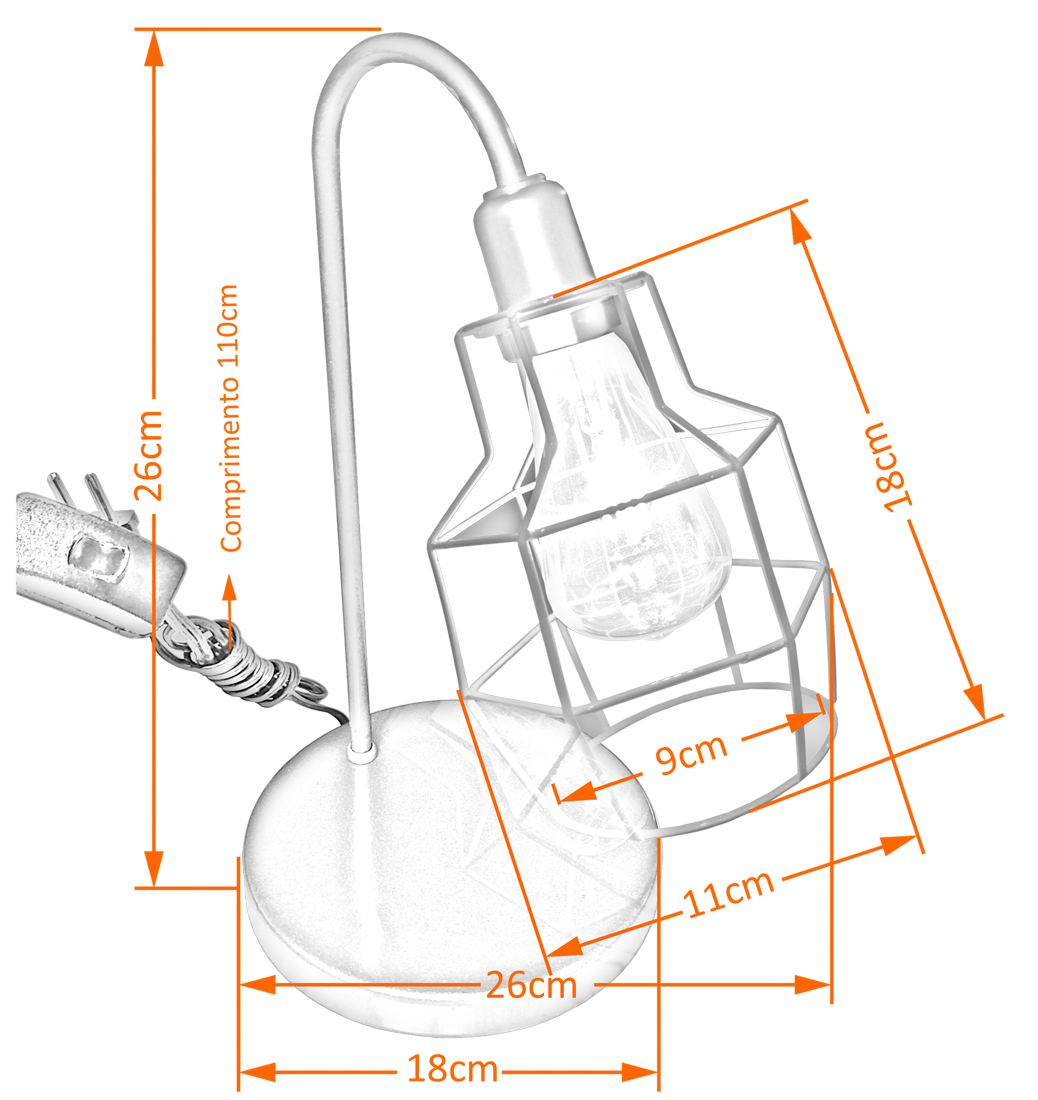 26cm
Comprimento 110cm
18cm
9cm
11cm
26cm
18cm