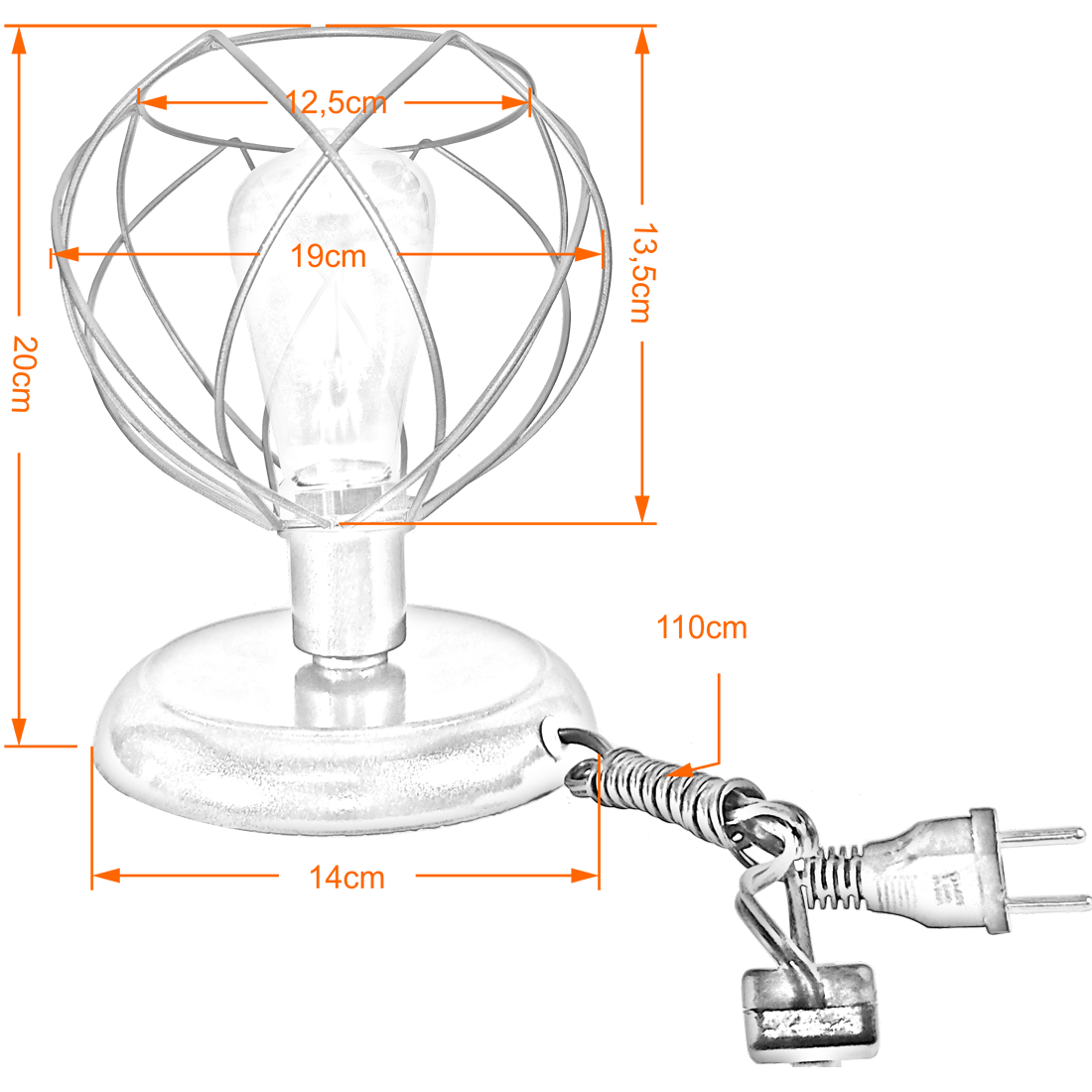 12,5cm

19cm

13,5cm

20cm

110cm

14cm